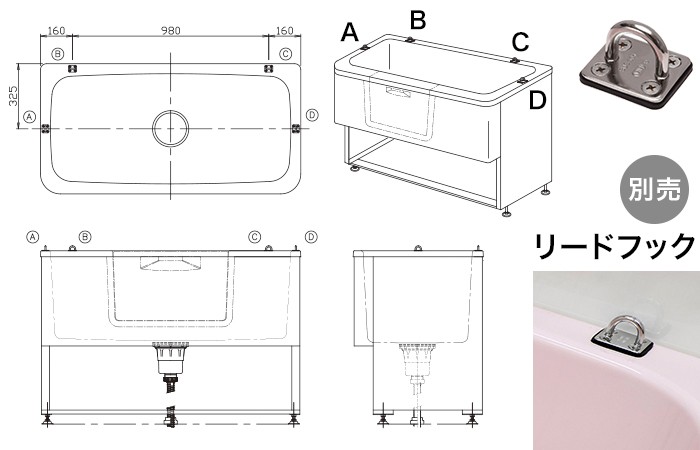 160 980 160
B C
325
A D
A B C D
別売
リードフック
A B C D